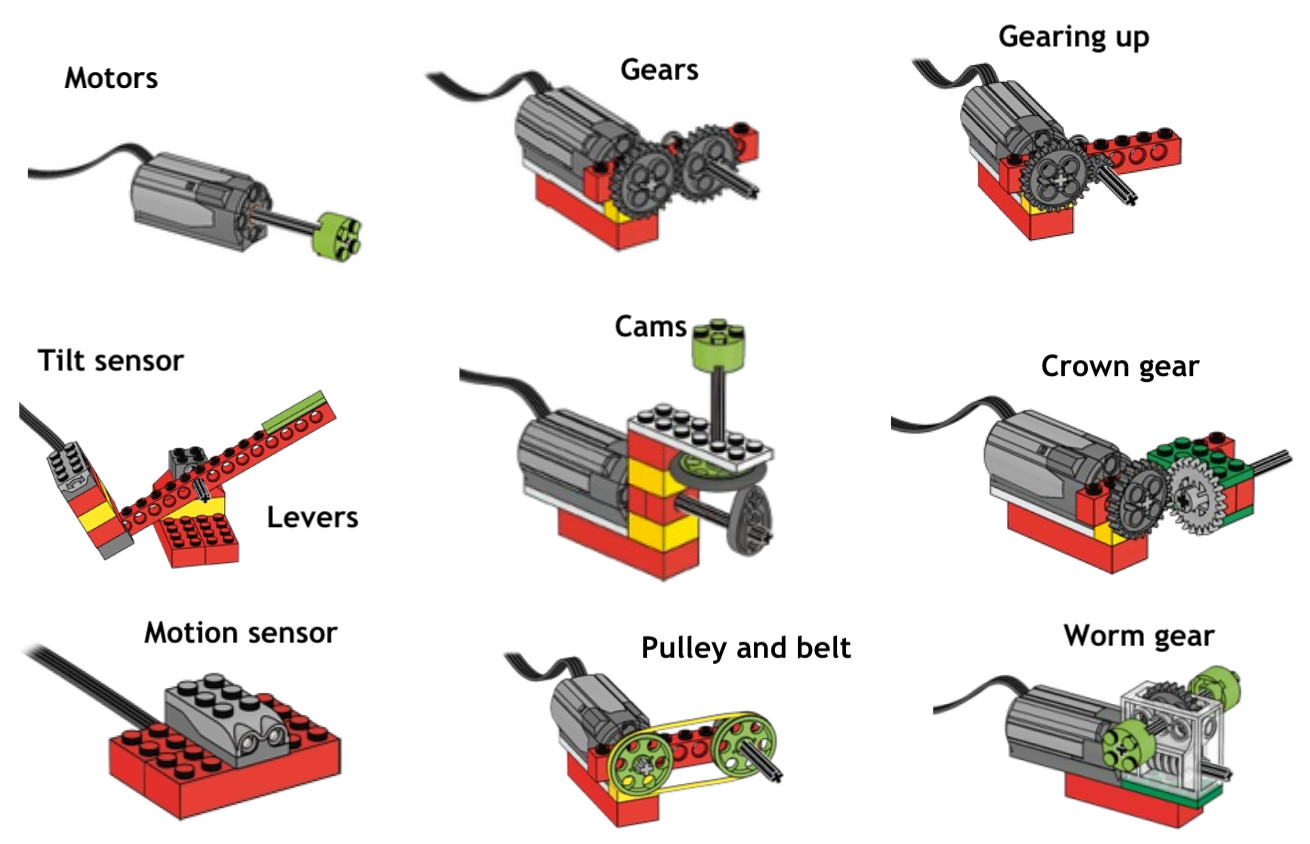 Motors

Gears

Gearing up

Tilt sensor

Levers

Cams

Crown gear

Motion sensor

Pulley and belt

Worm gear